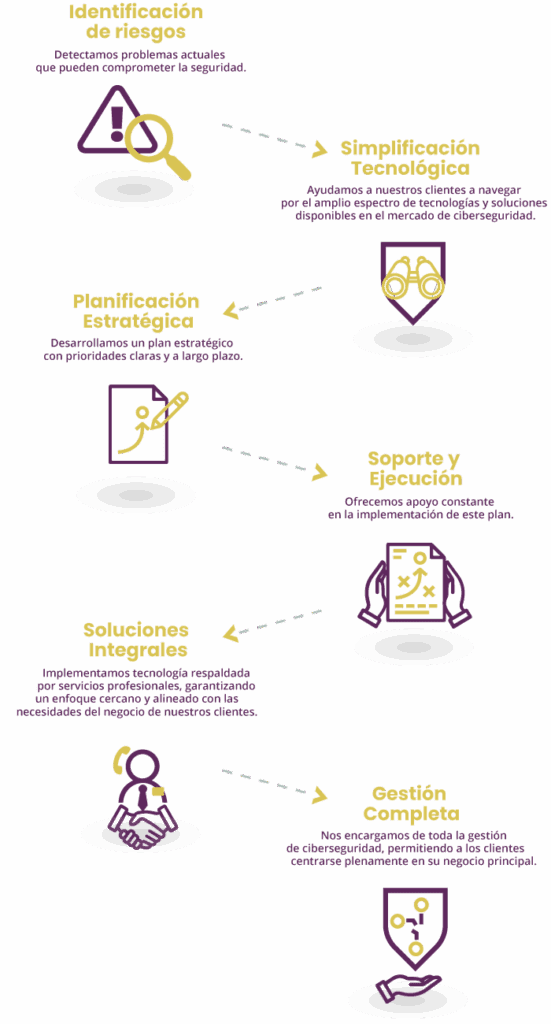 Identificación de riesgos

Detectamos problemas actuales que pueden comprometer la seguridad.

Simplificación Tecnológica

Ayudamos a nuestros clientes a navegar por el amplio espectro de tecnologías y soluciones disponibles en el mercado de ciberseguridad.

Planificación Estratégica

Desarrollamos un plan estratégico con prioridades claras y a largo plazo.

Soporte y Ejecución

Ofrecemos apoyo constante en la implementación de este plan.

Soluciones Integrales

Implementamos tecnología respaldada por servicios profesionales, garantizando un enfoque cercano y alineado con las necesidades del negocio de nuestros clientes.

Gestión Completa

Nos encargamos de toda la gestión de ciberseguridad, permitiendo a los clientes centrarse plenamente en su negocio principal.